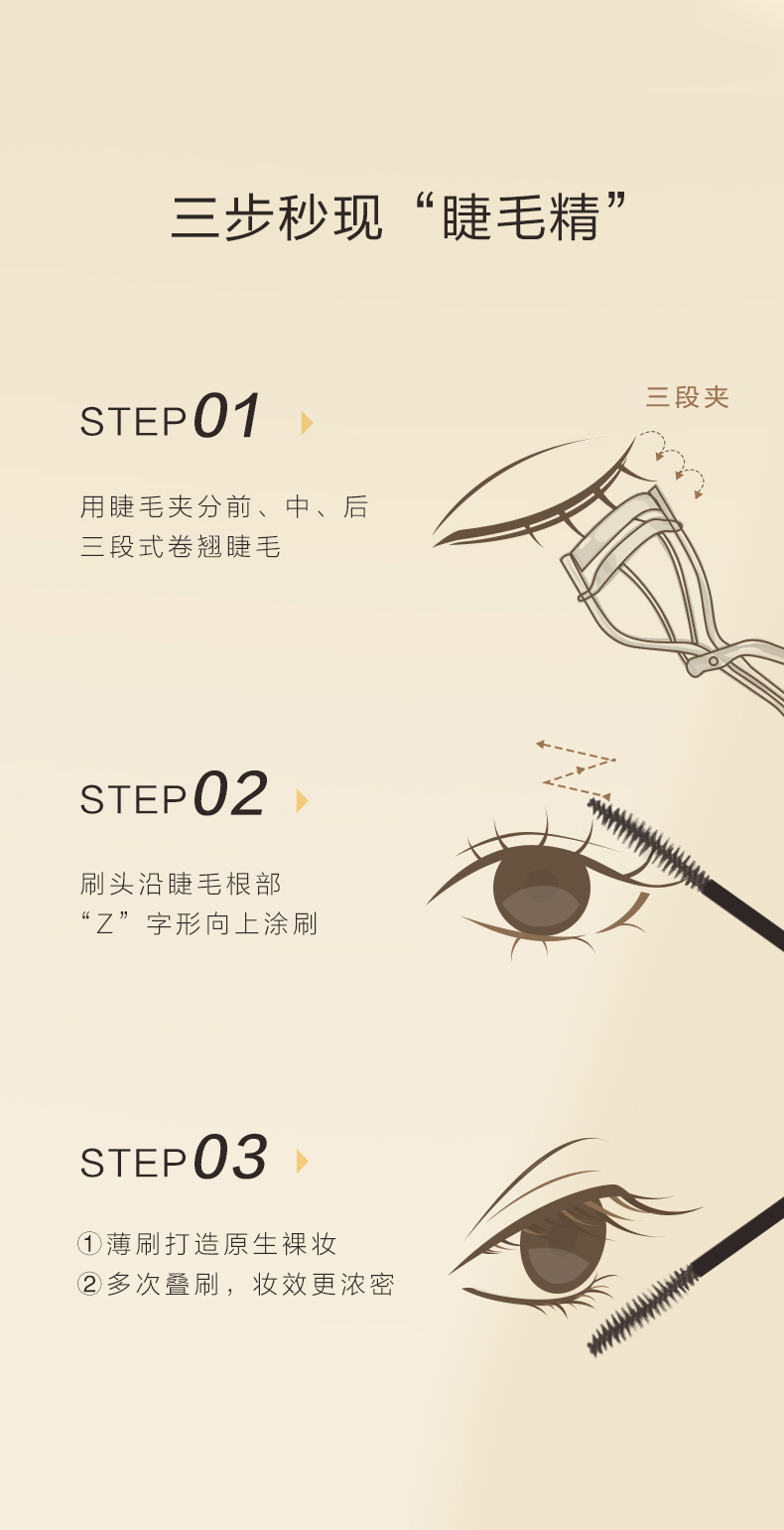 三步秒现“睫毛精”

STEP01

三段夹

用睫毛夹分前、中、后
三段式卷翘睫毛

STEP02

刷头沿睫毛根部
“Z”字形向上涂刷

STEP03

①薄刷打造原生裸妆
②多次叠刷，妆效更浓密